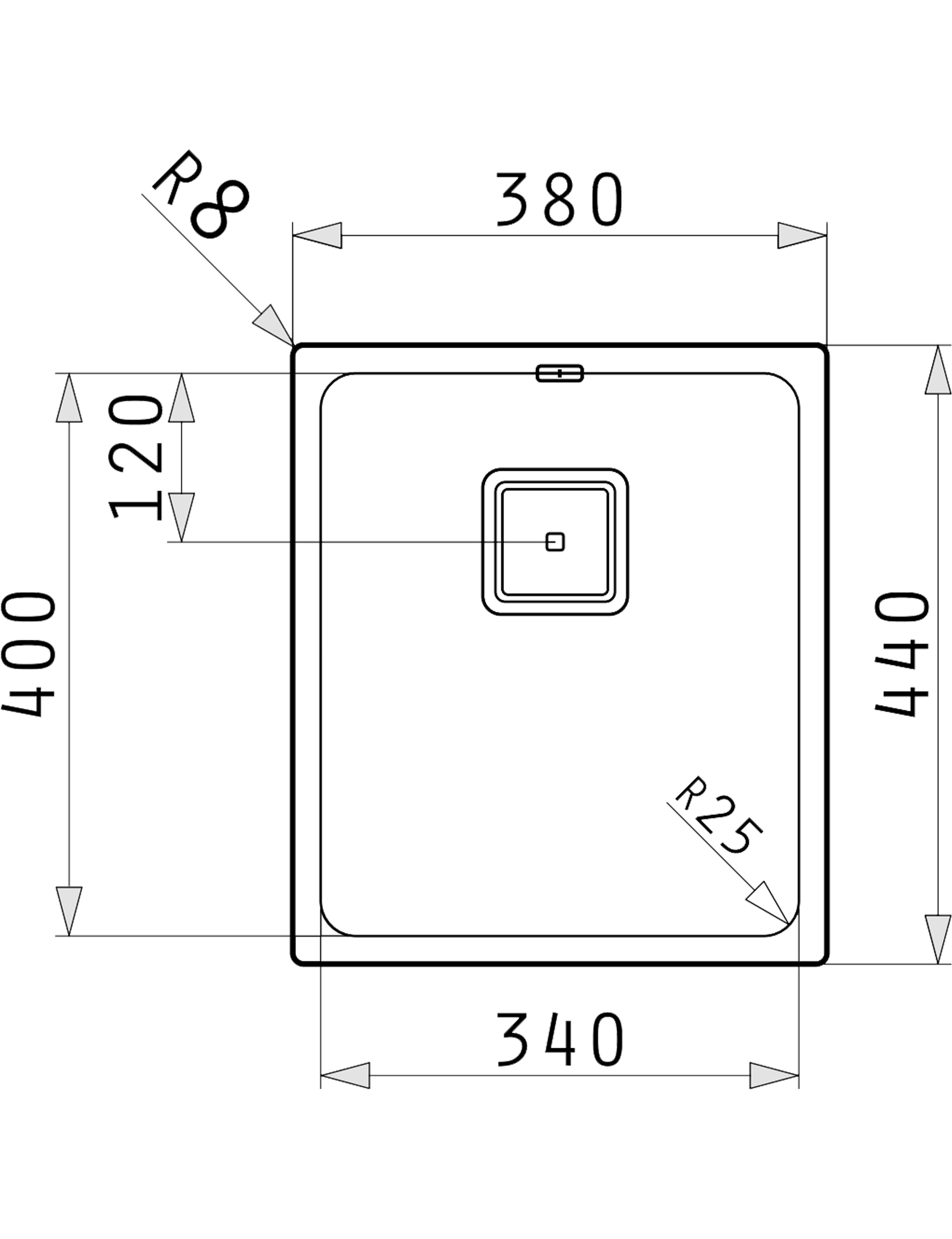 R8
380
120
400
440
R25
340