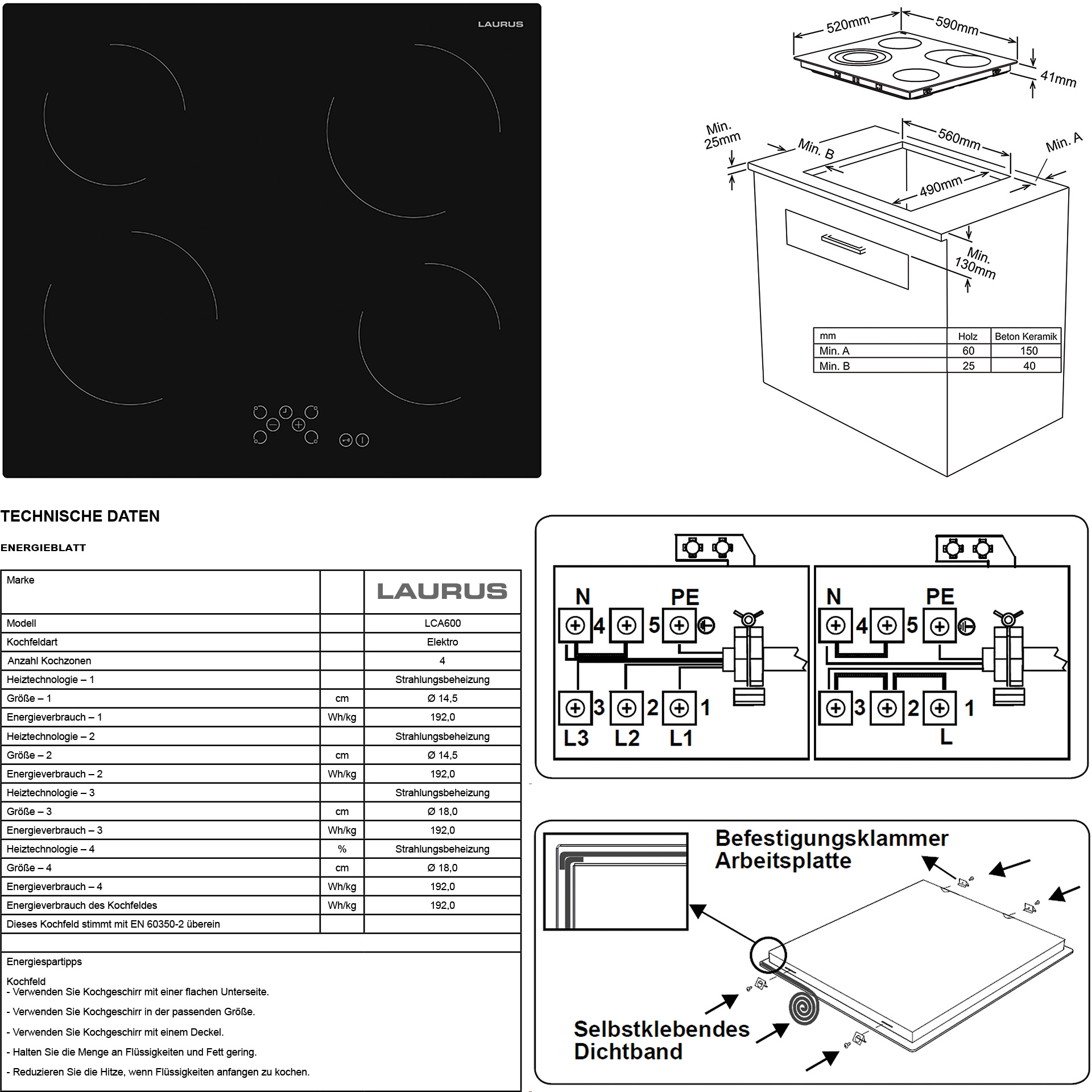 LAURUS

520mm
590mm
41mm

Min. 25mm
Min. B
560mm
Min. A
490mm
Min. 130mm

| mm | Holz | Beton Keramik |
|---|---|---|
| Min. A | 60 | 150 |
| Min. B | 25 | 40 |

TECHNISCHE DATEN

ENERGIEBLATT

| Marke | | LAURUS |
|---|---|---|
| Modell | | LCA600 |
| Kochfeldart | | Elektro |
| Anzahl Kochzonen | | 4 |
| Heiztechnologie – 1 | | Strahlungsbeheizung |
| Größe – 1 | cm | Ø 14,5 |
| Energieverbrauch – 1 | Wh/kg | 192,0 |
| Heiztechnologie – 2 | | Strahlungsbeheizung |
| Größe – 2 | cm | Ø 14,5 |
| Energieverbrauch – 2 | Wh/kg | 192,0 |
| Heiztechnologie – 3 | | Strahlungsbeheizung |
| Größe – 3 | cm | Ø 18,0 |
| Energieverbrauch – 3 | Wh/kg | 192,0 |
| Heiztechnologie – 4 | % | Strahlungsbeheizung |
| Größe – 4 | cm | Ø 18,0 |
| Energieverbrauch – 4 | Wh/kg | 192,0 |
| Energieverbrauch des Kochfeldes | Wh/kg | 192,0 |
| Dieses Kochfeld stimmt mit EN 60350-2 überein | | |

Energiespartipps

Kochfeld
- Verwenden Sie Kochgeschirr mit einer flachen Unterseite.

- Verwenden Sie Kochgeschirr in der passenden Größe.

- Verwenden Sie Kochgeschirr mit einem Deckel.

- Halten Sie die Menge an Flüssigkeiten und Fett gering.

- Reduzieren Sie die Hitze, wenn Flüssigkeiten anfangen zu kochen.

N PE 4 5 3 2 1 L3 L2 L1

N PE 4 5 3 2 1 L

Befestigungsklammer Arbeitsplatte

Selbstklebendes Dichtband